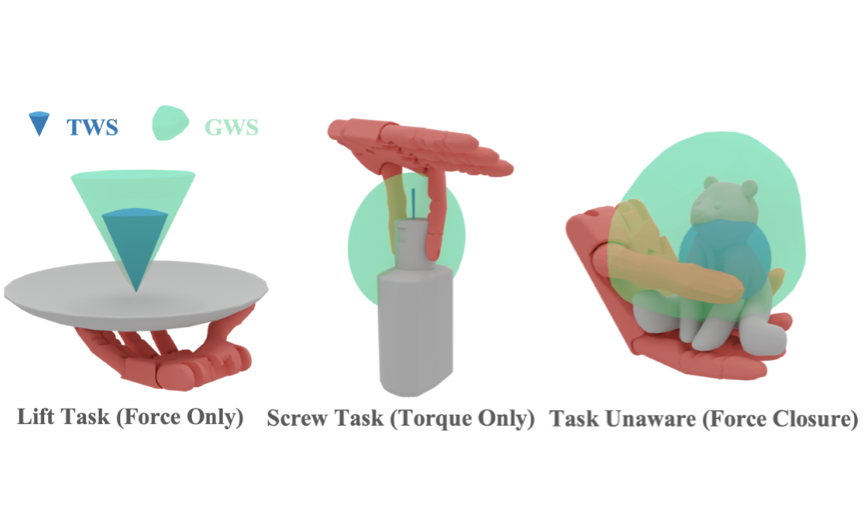 TWS GWS

Lift Task (Force Only) Screw Task (Torque Only) Task Unaware (Force Closure)